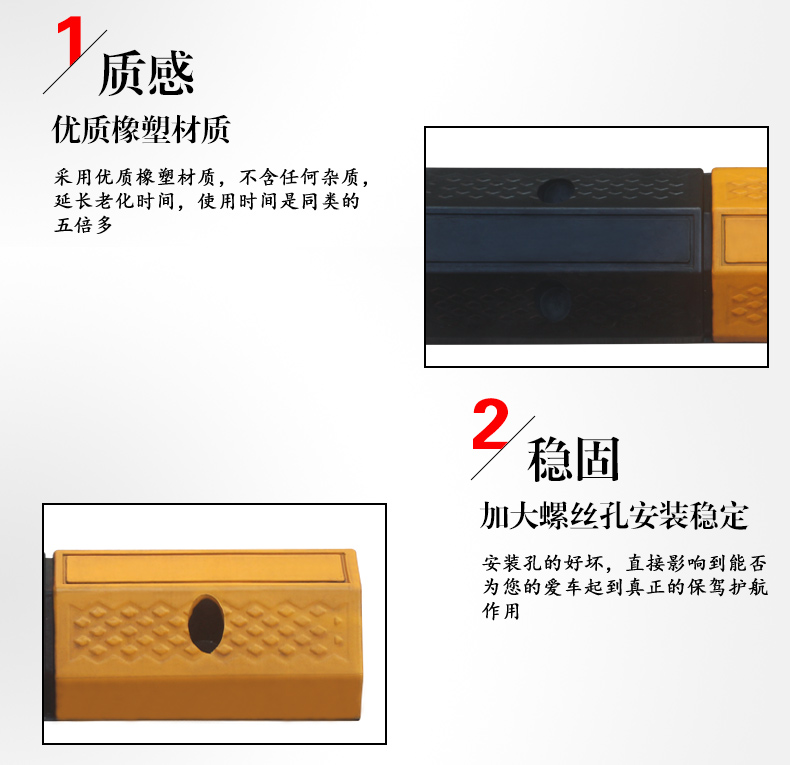 1 质感

优质橡塑材质

采用优质橡塑材质，不含任何杂质，延长老化时间，使用时间是同类的五倍多

2 稳固

加大螺丝孔安装稳定

安装孔的好坏，直接影响到能否为您的爱车起到真正的保驾护航作用